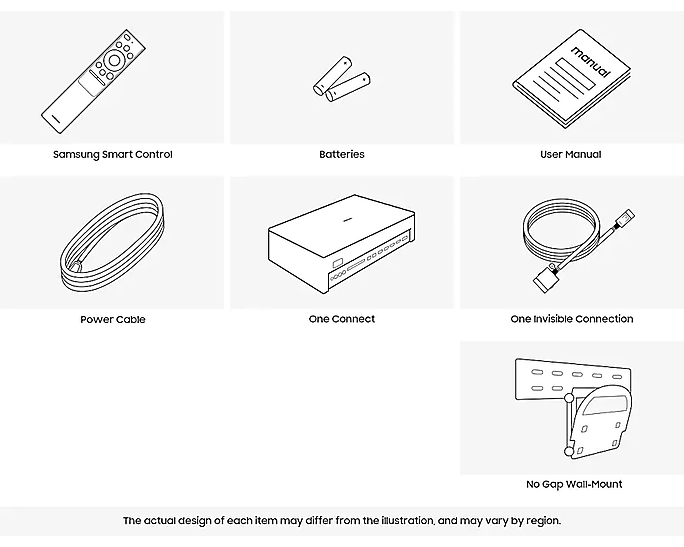 Samsung Smart Control

Batteries

manual

User Manual

Power Cable

One Connect

One Invisible Connection

No Gap Wall-Mount

The actual design of each item may differ from the illustration, and may vary by region.